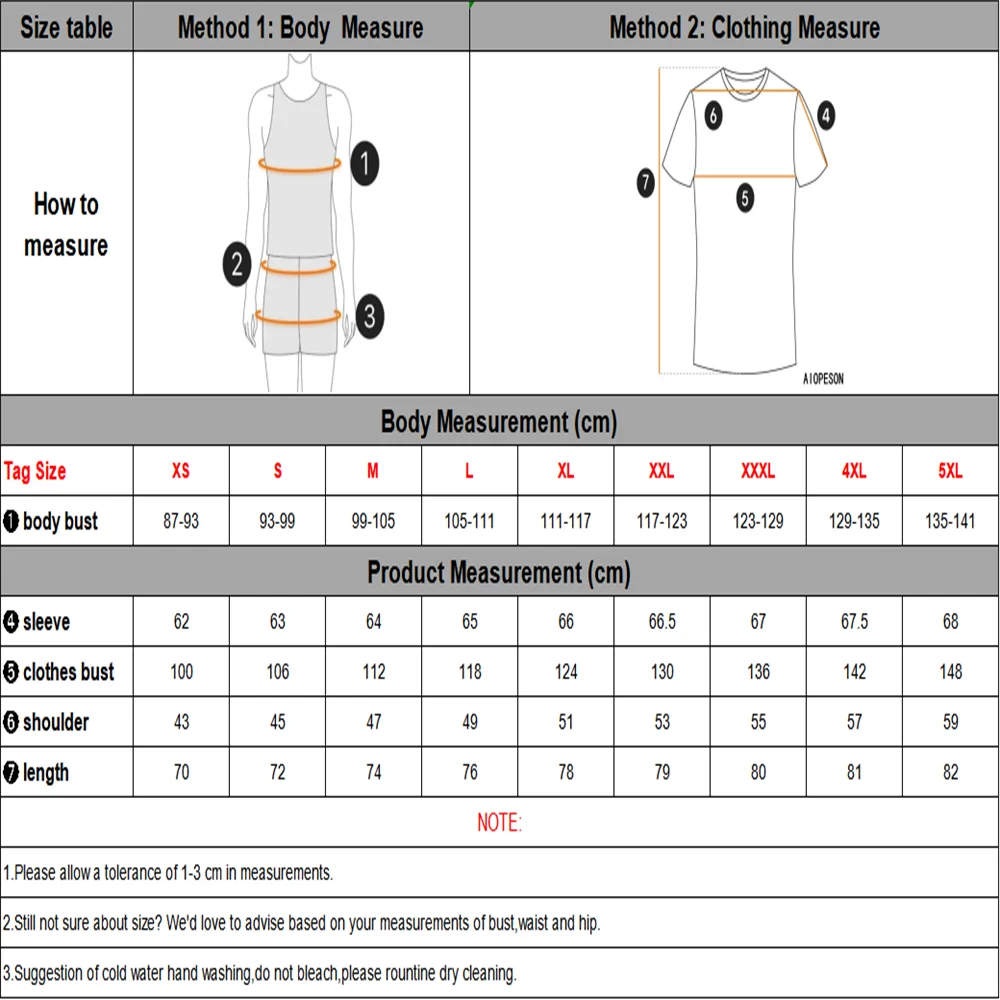 | Size table | Method 1: Body Measure | Method 2: Clothing Measure |
|---|---|---|
| How to measure | 1 2 3 | 6 4 7 5 AIOPESON |

Body Measurement (cm)

| Tag Size | XS | S | M | L | XL | XXL | XXXL | 4XL | 5XL |
|---|---|---|---|---|---|---|---|---|---|
| ❶ body bust | 87-93 | 93-99 | 99-105 | 105-111 | 111-117 | 117-123 | 123-129 | 129-135 | 135-141 |

Product Measurement (cm)

| | | | | | | | | | |
|---|---|---|---|---|---|---|---|---|---|
| ❹ sleeve | 62 | 63 | 64 | 65 | 66 | 66.5 | 67 | 67.5 | 68 |
| ❺ clothes bust | 100 | 106 | 112 | 118 | 124 | 130 | 136 | 142 | 148 |
| ❻ shoulder | 43 | 45 | 47 | 49 | 51 | 53 | 55 | 57 | 59 |
| ❼ length | 70 | 72 | 74 | 76 | 78 | 79 | 80 | 81 | 82 |

NOTE:

1.Please allow a tolerance of 1-3 cm in measurements.

2.Still not sure about size? We'd love to advise based on your measurements of bust,waist and hip.

3.Suggestion of cold water hand washing,do not bleach,please rountine dry cleaning.