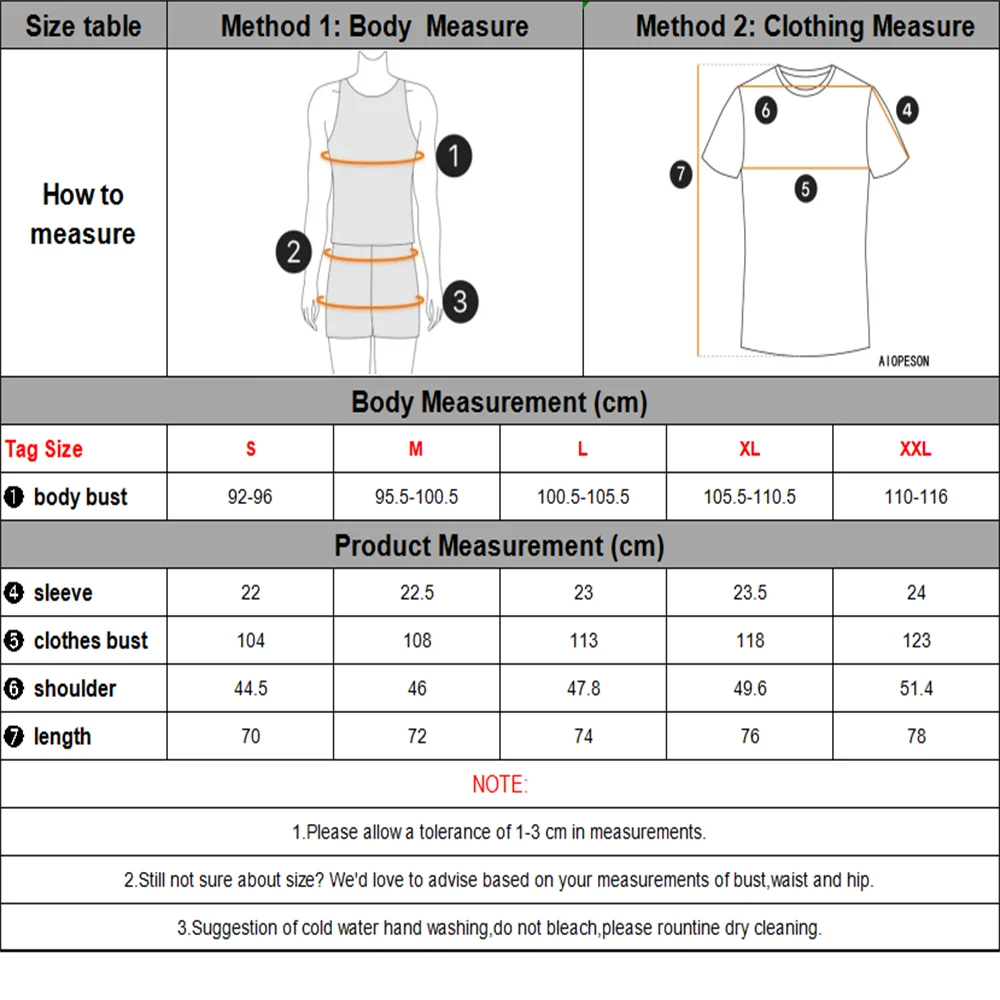 | Size table | Method 1: Body Measure | Method 2: Clothing Measure |
|---|---|---|
| How to measure | 1 2 3 | 6 4 7 5 AIOPESON |

Body Measurement (cm)

| Tag Size | S | M | L | XL | XXL |
|---|---|---|---|---|---|
| ❶ body bust | 92-96 | 95.5-100.5 | 100.5-105.5 | 105.5-110.5 | 110-116 |

Product Measurement (cm)

| | | | | | |
|---|---|---|---|---|---|
| ❹ sleeve | 22 | 22.5 | 23 | 23.5 | 24 |
| ❺ clothes bust | 104 | 108 | 113 | 118 | 123 |
| ❻ shoulder | 44.5 | 46 | 47.8 | 49.6 | 51.4 |
| ❼ length | 70 | 72 | 74 | 76 | 78 |

NOTE:

1.Please allow a tolerance of 1-3 cm in measurements.

2.Still not sure about size? We'd love to advise based on your measurements of bust,waist and hip.

3.Suggestion of cold water hand washing,do not bleach,please rountine dry cleaning.