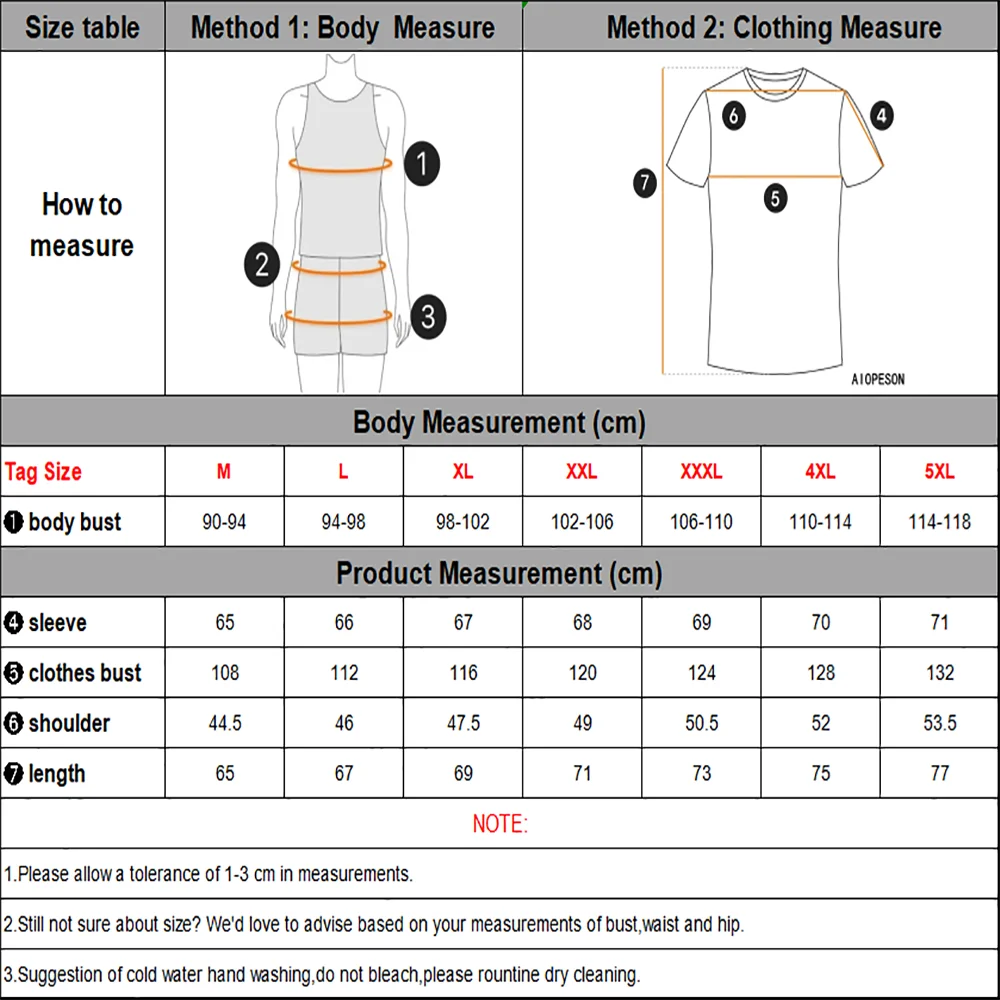 | Size table | Method 1: Body Measure | Method 2: Clothing Measure |
|---|---|---|
| How to measure | 1 2 3 | 6 4 7 5 AIOPESON |

Body Measurement (cm)

| Tag Size | M | L | XL | XXL | XXXL | 4XL | 5XL |
|---|---|---|---|---|---|---|---|
| ❶ body bust | 90-94 | 94-98 | 98-102 | 102-106 | 106-110 | 110-114 | 114-118 |

Product Measurement (cm)

| | | | | | | | |
|---|---|---|---|---|---|---|---|
| ❹ sleeve | 65 | 66 | 67 | 68 | 69 | 70 | 71 |
| ❺ clothes bust | 108 | 112 | 116 | 120 | 124 | 128 | 132 |
| ❻ shoulder | 44.5 | 46 | 47.5 | 49 | 50.5 | 52 | 53.5 |
| ❼ length | 65 | 67 | 69 | 71 | 73 | 75 | 77 |

NOTE:

1.Please allow a tolerance of 1-3 cm in measurements.

2.Still not sure about size? We'd love to advise based on your measurements of bust,waist and hip.

3.Suggestion of cold water hand washing,do not bleach,please rountine dry cleaning.